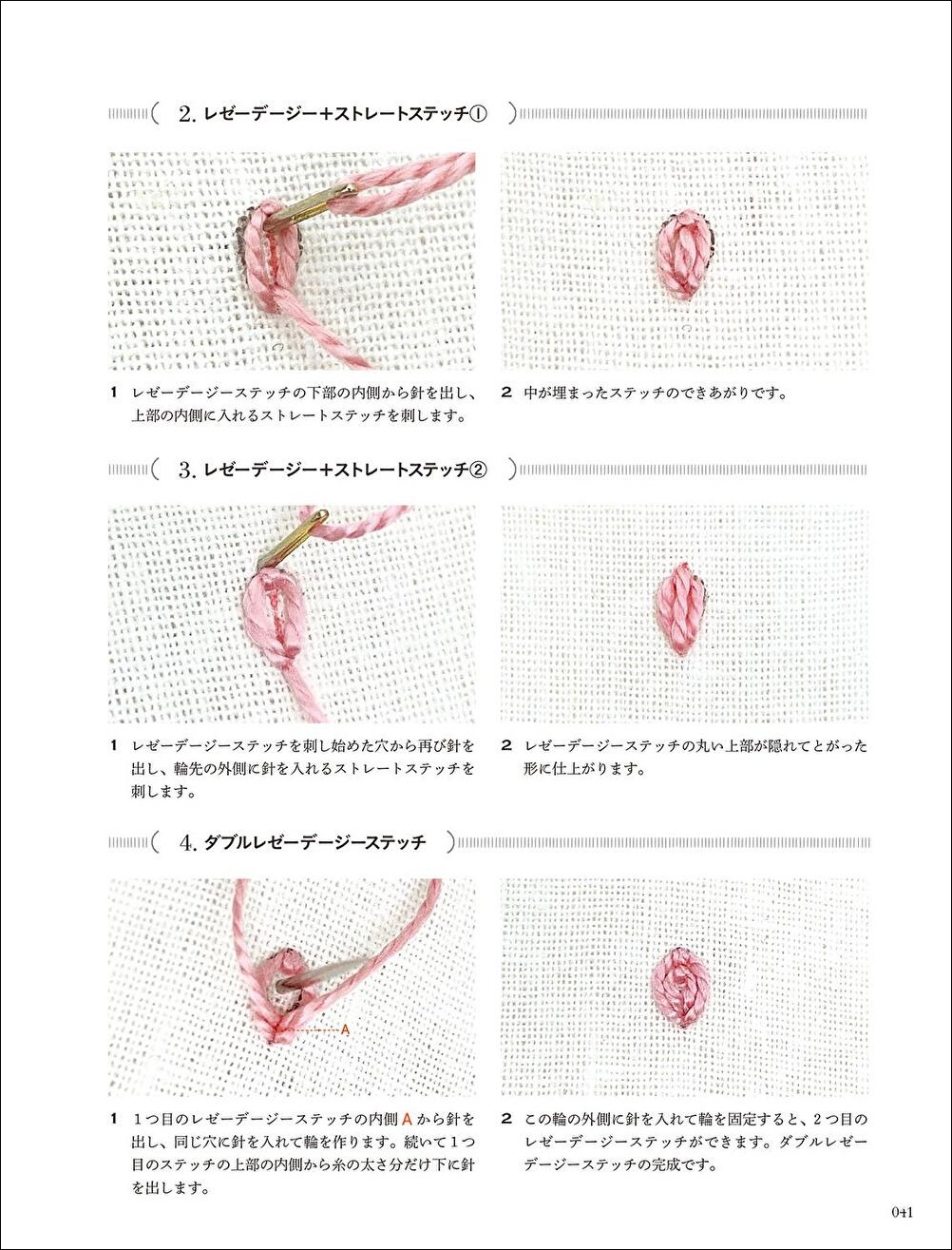 2. レゼーデージー+ストレートステッチ①

1 レゼーデージーステッチの下部の内側から針を出し、上部の内側に入れるストレートステッチを刺します。

2 中が埋まったステッチのできあがりです。

3. レゼーデージー+ストレートステッチ②

1 レゼーデージーステッチを刺し始めた穴から再び針を出し、輪先の外側に針を入れるストレートステッチを刺します。

2 レゼーデージーステッチの丸い上部が隠れてとがった形に仕上がります。

4. ダブルレゼーデージーステッチ

A

1 1つ目のレゼーデージーステッチの内側 A から針を出し、同じ穴に針を入れて輪を作ります。続いて1つ目のステッチの上部の内側から糸の太さ分だけ下に針を出します。

2 この輪の外側に針を入れて輪を固定すると、2つ目のレゼーデージーステッチができます。ダブルレゼーデージーステッチの完成です。

041